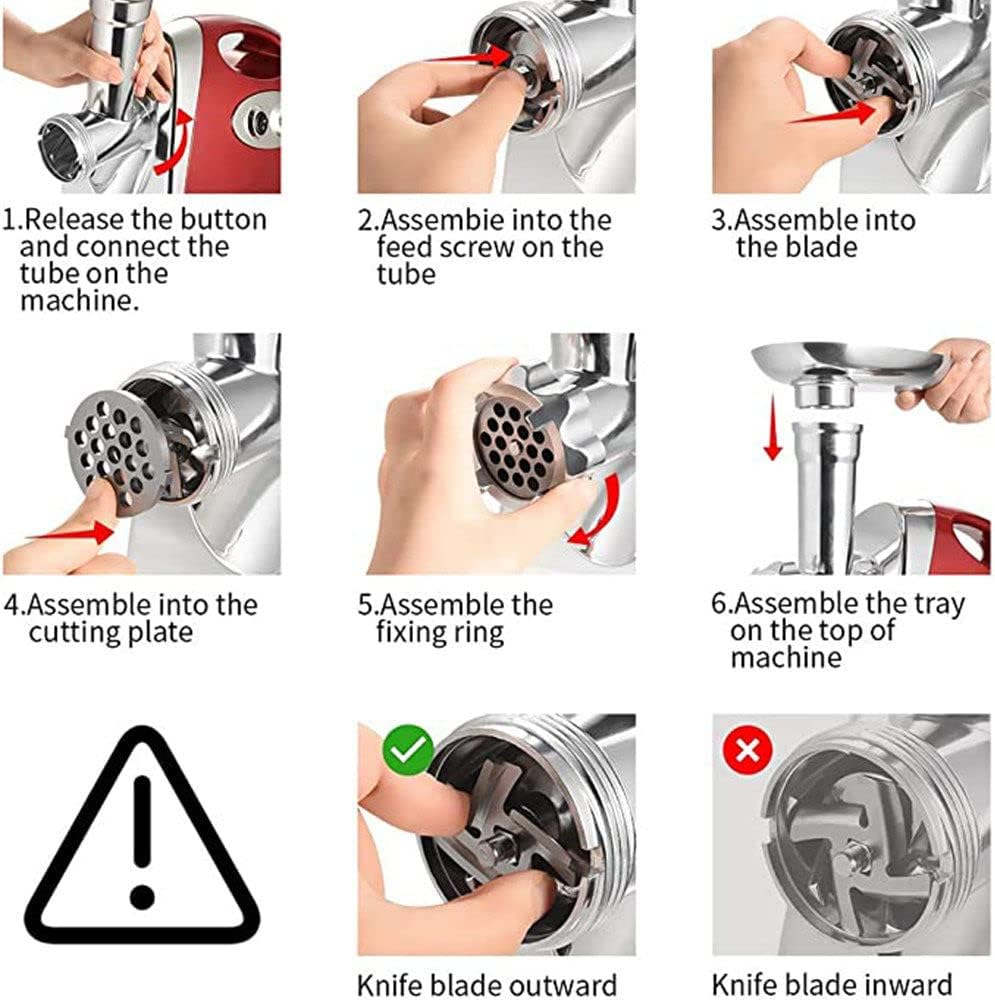 1.Release the button and connect the tube on the machine.

2.Assembie into the feed screw on the tube

3.Assemble into the blade

4.Assemble into the cutting plate

5.Assemble the fixing ring

6.Assemble the tray on the top of machine

Knife blade outward

Knife blade inward