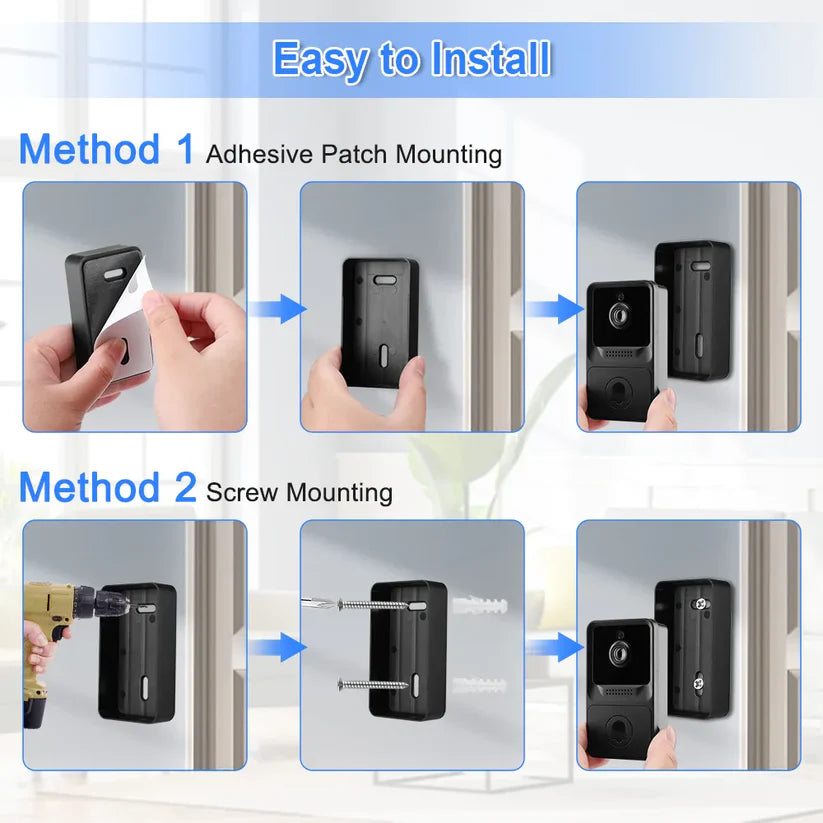 Easy to Install

Method 1 Adhesive Patch Mounting

Method 2 Screw Mounting