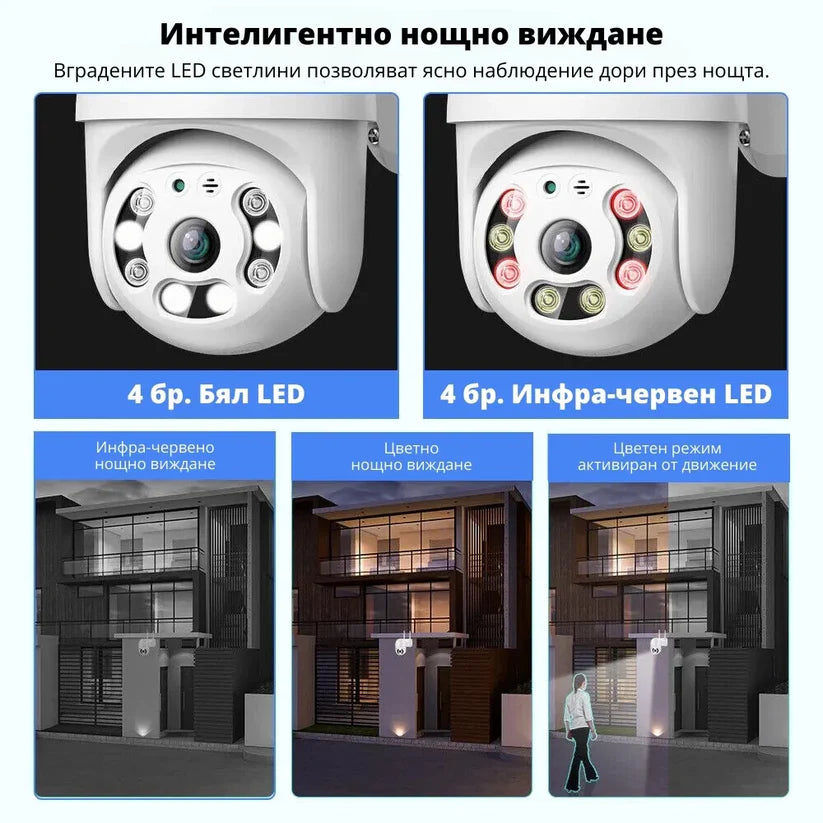 Интелигентно нощно виждане

Вградените LED светлини позволяват ясно наблюдение дори през нощта.

4 бр. Бял LED

4 бр. Инфра-червен LED

Инфра-червено нощно виждане

Цветно нощно виждане

Цветен режим активиран от движение